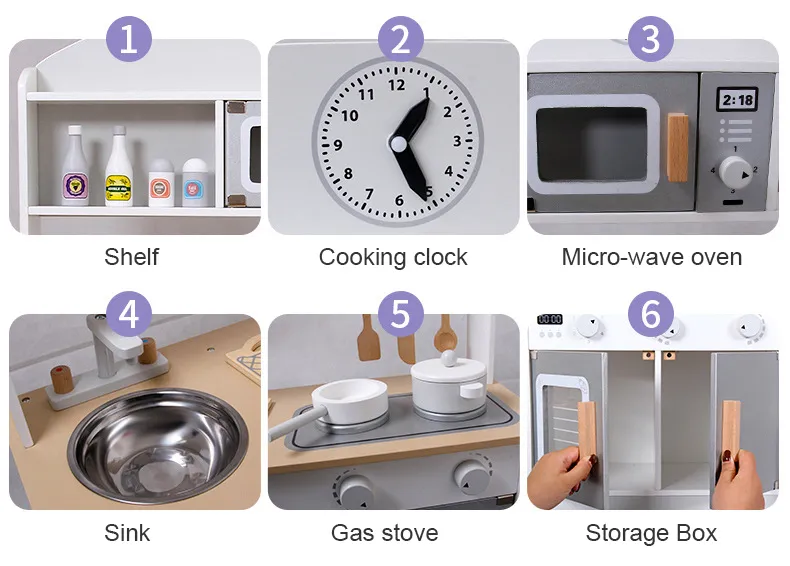 1

Shelf

2

12 1 2 3 4 5 6 7 8 9 10 11

Cooking clock

3

2:18

1 2 3 4

Micro-wave oven

4

Sink

5

Gas stove

6

Storage Box