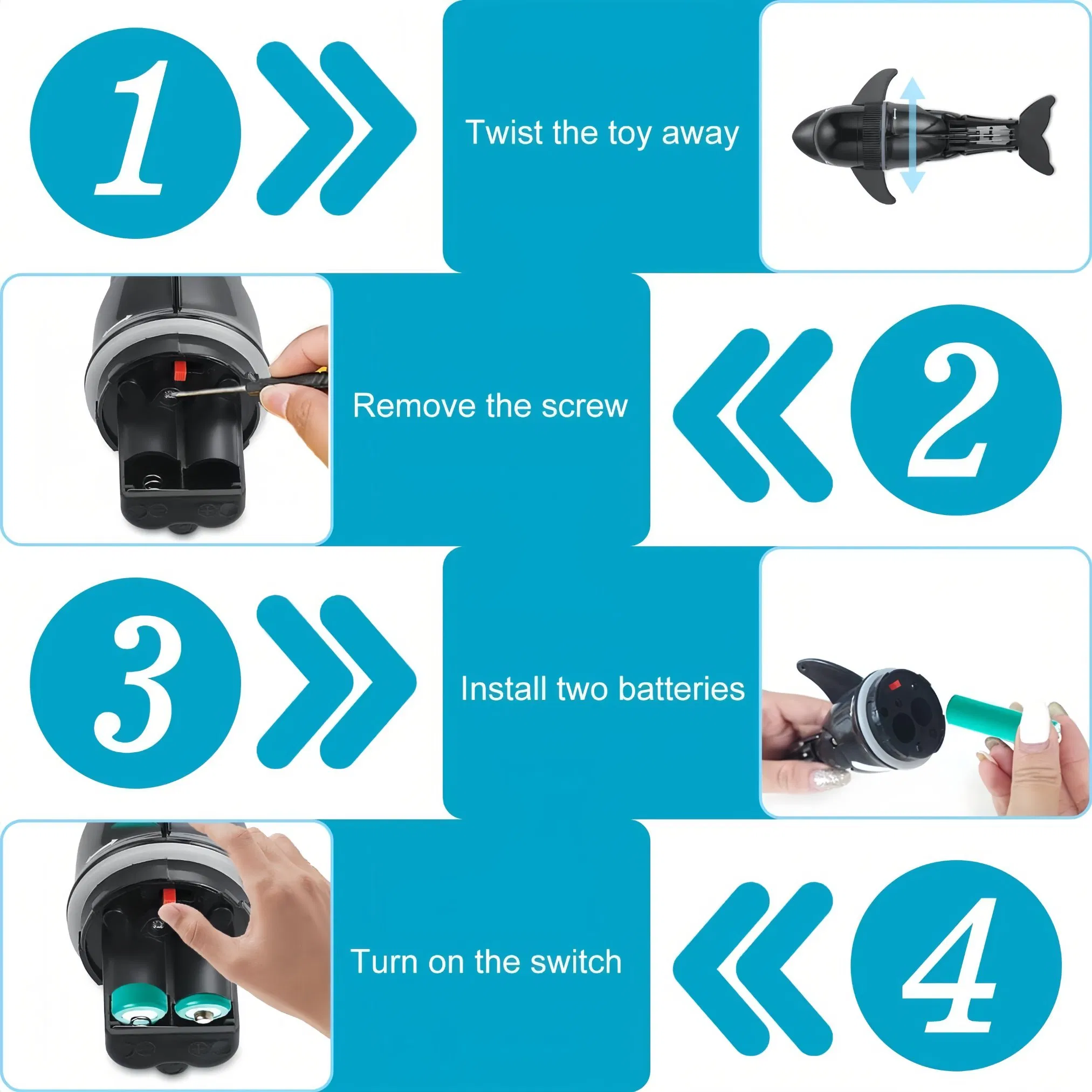 1

Twist the toy away

Remove the screw

2

3

Install two batteries

Turn on the switch

4