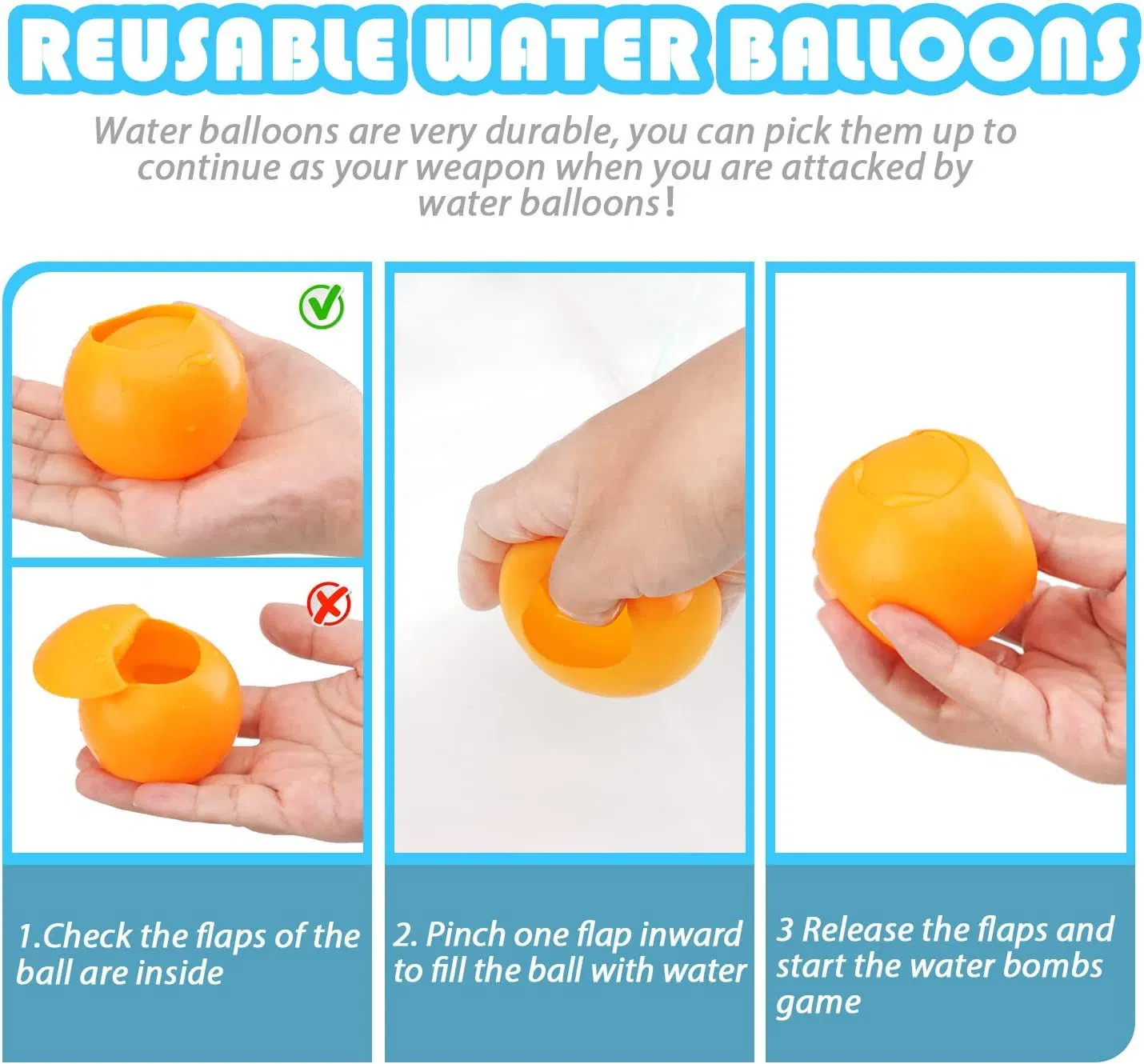 REUSABLE WATER BALLOONS

Water balloons are very durable, you can pick them up to continue as your weapon when you are attacked by water balloons!

1.Check the flaps of the ball are inside

2. Pinch one flap inward to fill the ball with water

3 Release the flaps and start the water bombs game