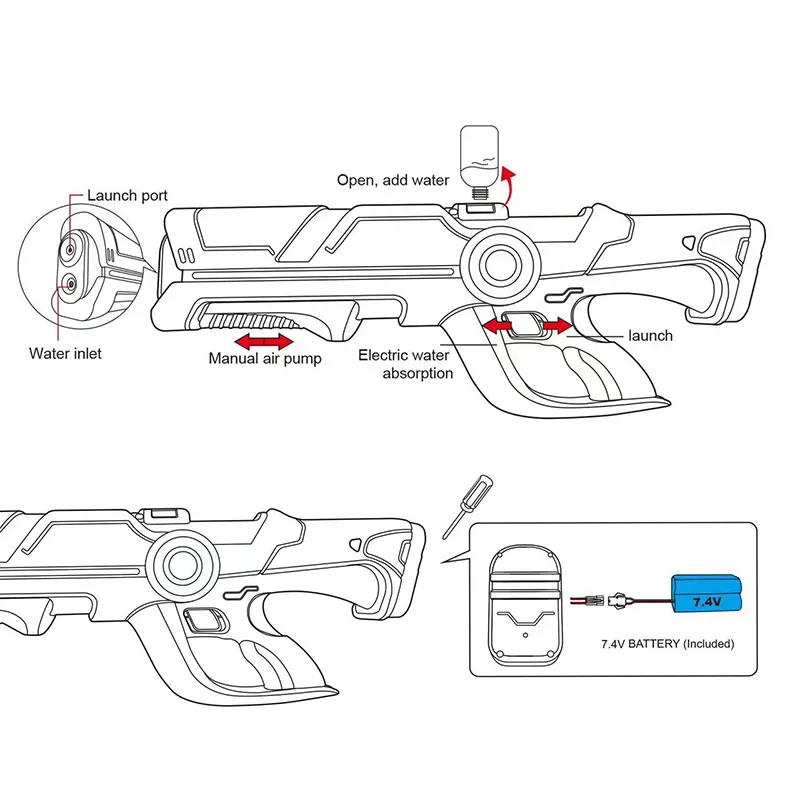 Open, add water

Launch port

Water inlet

Manual air pump

Electric water absorption

launch

7.4V

7.4V BATTERY (Included)