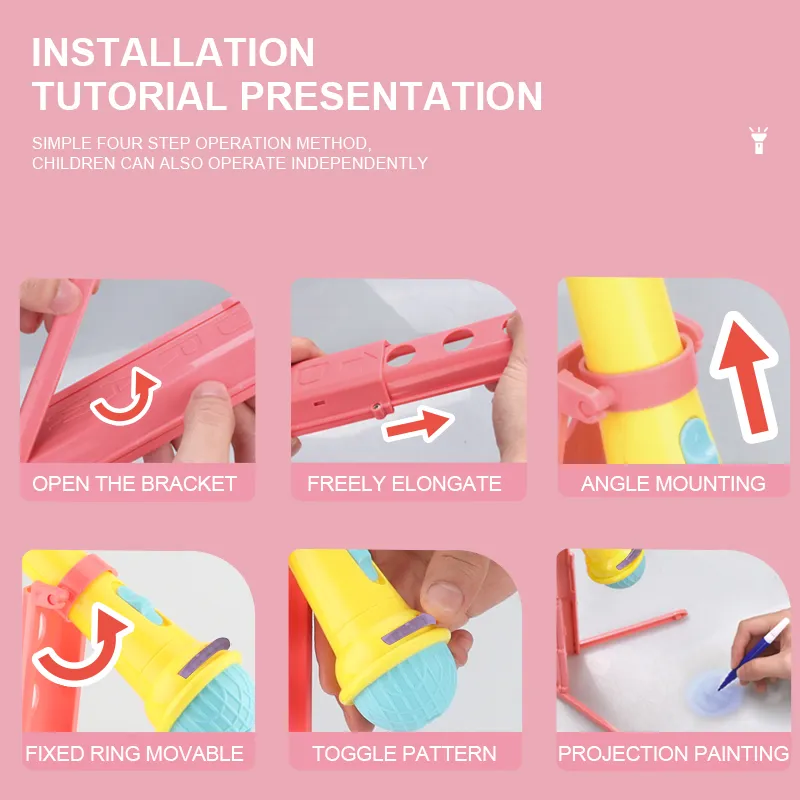 INSTALLATION
TUTORIAL PRESENTATION

SIMPLE FOUR STEP OPERATION METHOD,
CHILDREN CAN ALSO OPERATE INDEPENDENTLY

OPEN THE BRACKET

FREELY ELONGATE

ANGLE MOUNTING

FIXED RING MOVABLE

TOGGLE PATTERN

PROJECTION PAINTING