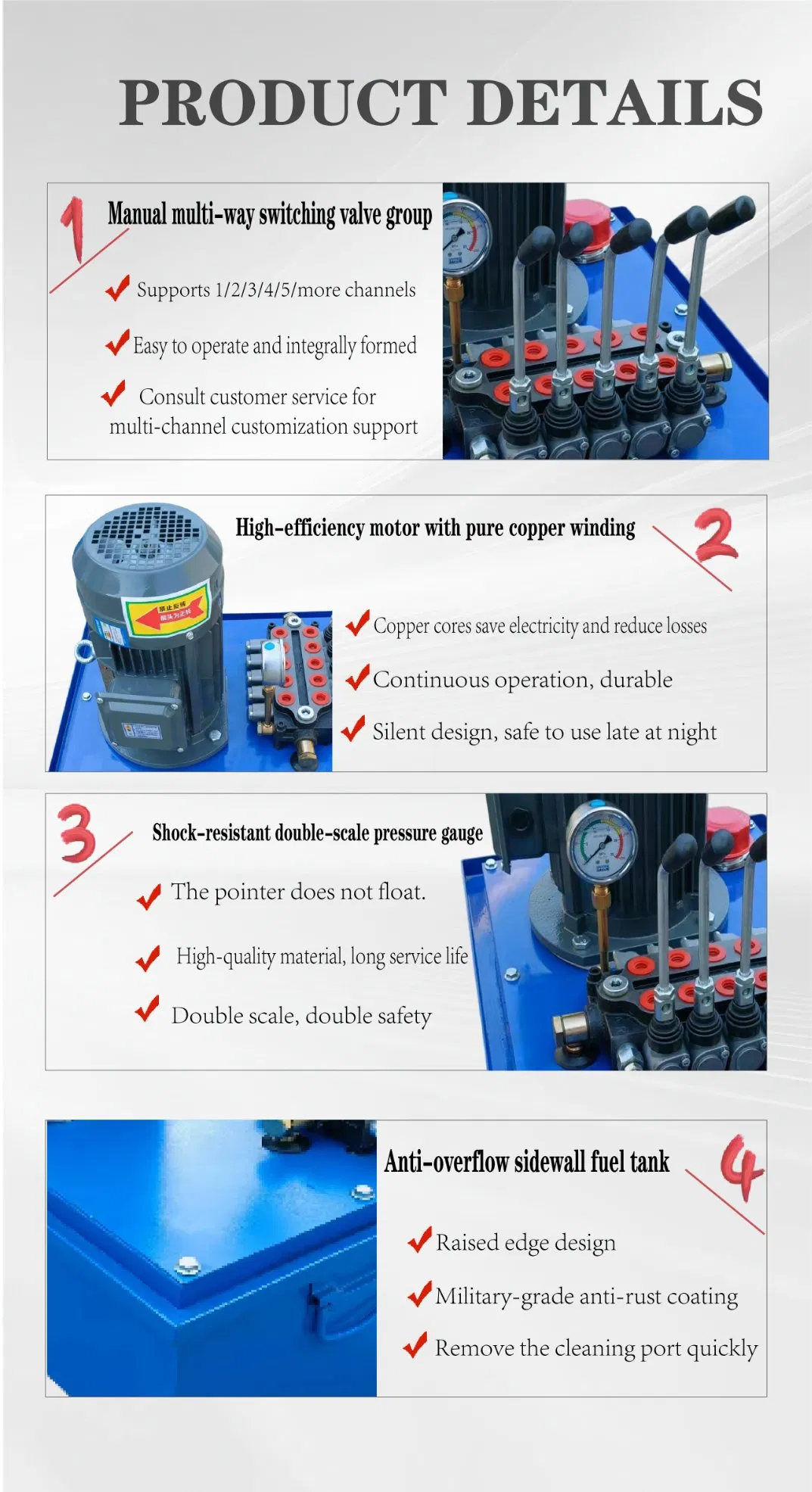 PRODUCT DETAILS

1
Manual multi-way switching valve group

Supports 1/2/3/4/5/more channels

Easy to operate and integrally formed

Consult customer service for multi-channel customization support

High-efficiency motor with pure copper winding
2

Copper cores save electricity and reduce losses

Continuous operation, durable

Silent design, safe to use late at night

3
Shock-resistant double-scale pressure gauge

The pointer does not float.

High-quality material, long service life

Double scale, double safety

Anti-overflow sidewall fuel tank
4

Raised edge design

Military-grade anti-rust coating

Remove the cleaning port quickly