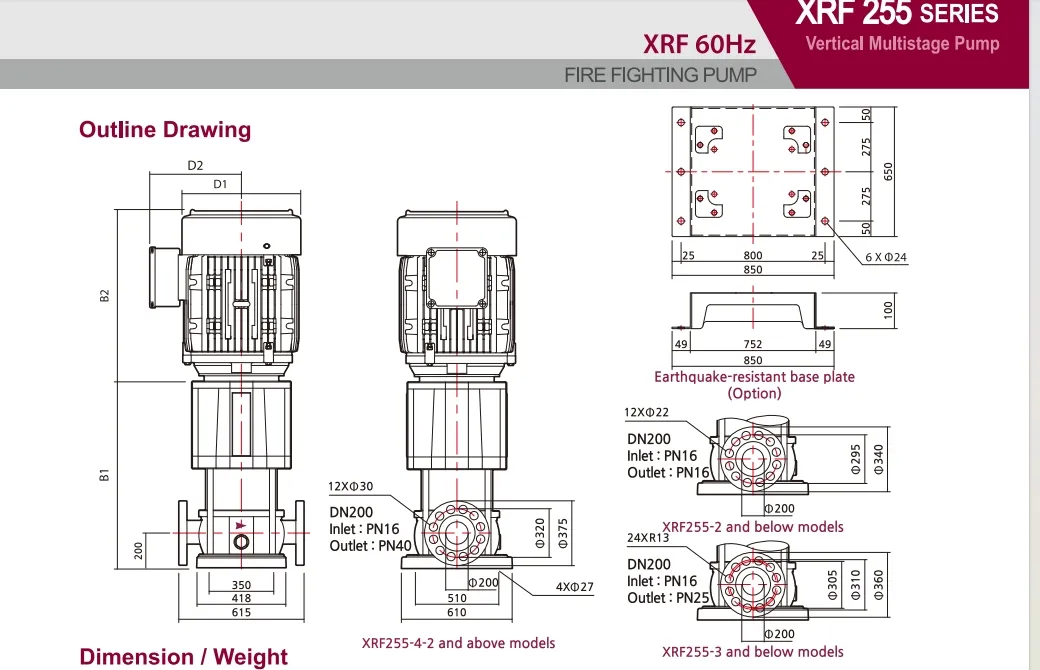 XRF 255 SERIES
Vertical Multistage Pump

XRF 60Hz
FIRE FIGHTING PUMP

Outline Drawing

D2
D1
B2
B1
200
350
418
615

12XΦ30
DN200
Inlet : PN16
Outlet : PN40
Φ320
Φ375
Φ200
4XΦ27
510
610
XRF255-4-2 and above models

50
275
275
50
650
25
800
25
850
6 X Φ24
100
49
752
49
850
Earthquake-resistant base plate
(Option)

12XΦ22
DN200
Inlet : PN16
Outlet : PN16
Φ295
Φ340
Φ200
XRF255-2 and below models

24XR13
DN200
Inlet : PN16
Outlet : PN25
Φ305
Φ310
Φ360
Φ200
XRF255-3 and below models

Dimension / Weight