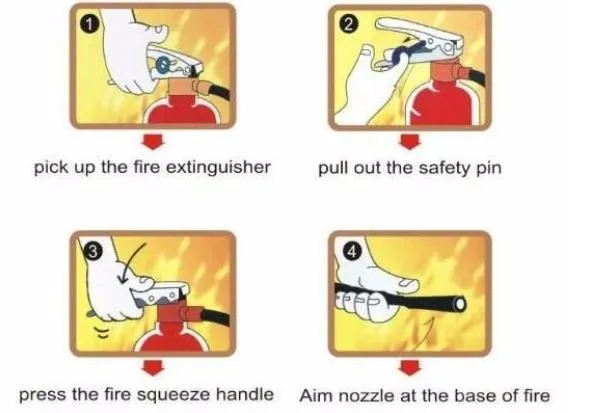 1
pick up the fire extinguisher

2
pull out the safety pin

3
press the fire squeeze handle

4
Aim nozzle at the base of fire