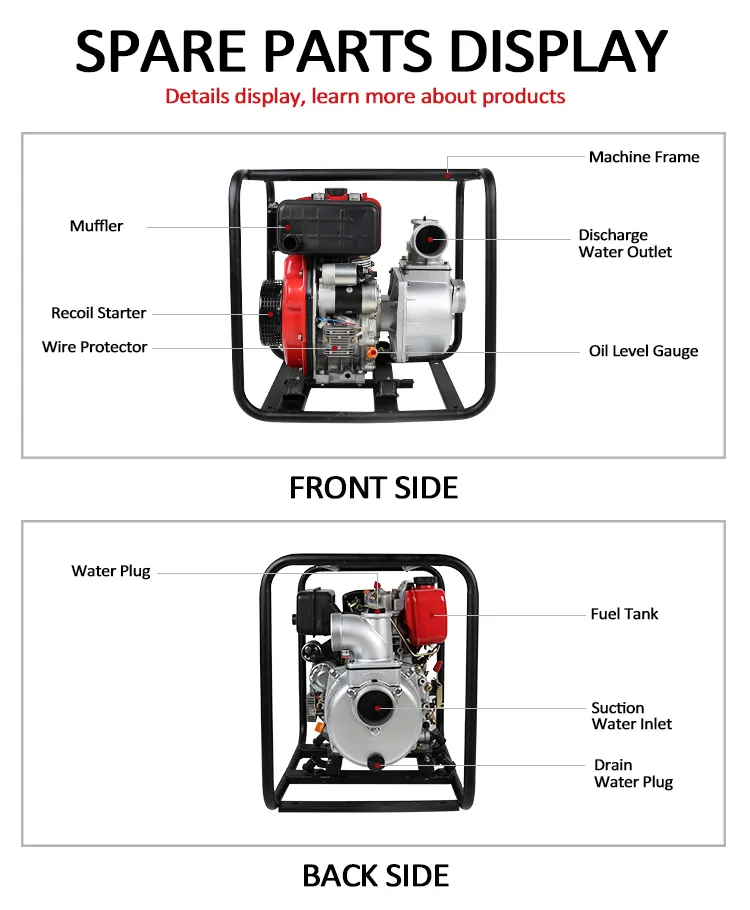 SPARE PARTS DISPLAY

Details display, learn more about products

Machine Frame

Muffler

Discharge Water Outlet

Recoil Starter

Wire Protector

Oil Level Gauge

FRONT SIDE

Water Plug

Fuel Tank

Suction Water Inlet

Drain Water Plug

BACK SIDE